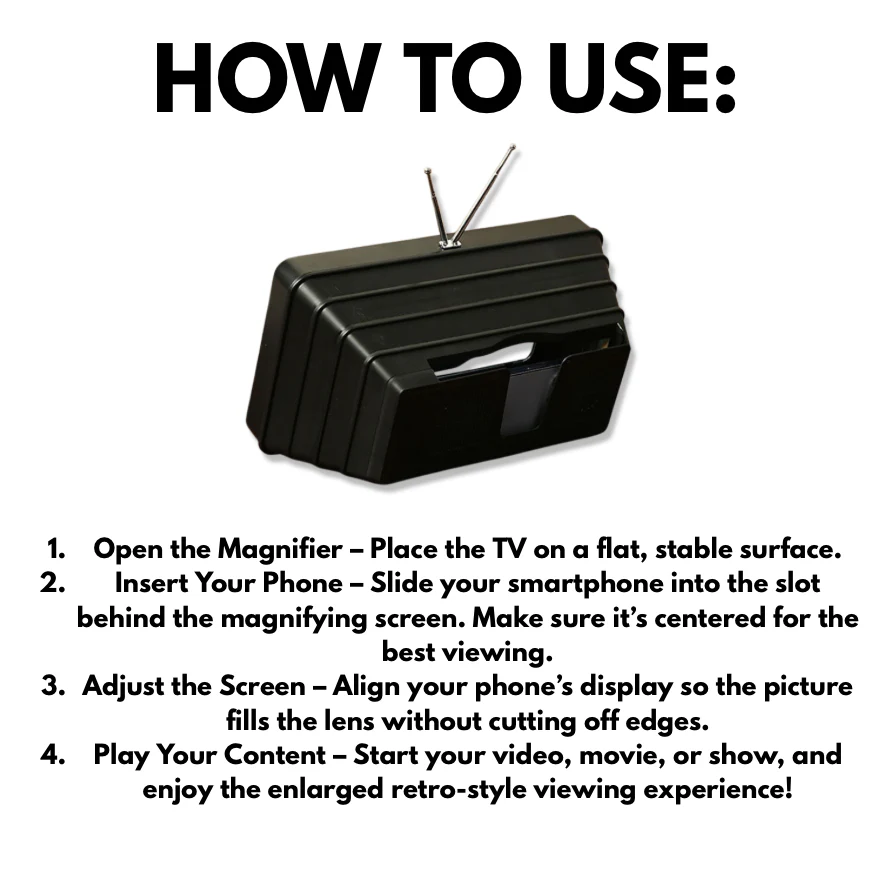 HOW TO USE:

1. Open the Magnifier – Place the TV on a flat, stable surface.
2. Insert Your Phone – Slide your smartphone into the slot behind the magnifying screen. Make sure it's centered for the best viewing.
3. Adjust the Screen – Align your phone's display so the picture fills the lens without cutting off edges.
4. Play Your Content – Start your video, movie, or show, and enjoy the enlarged retro-style viewing experience!